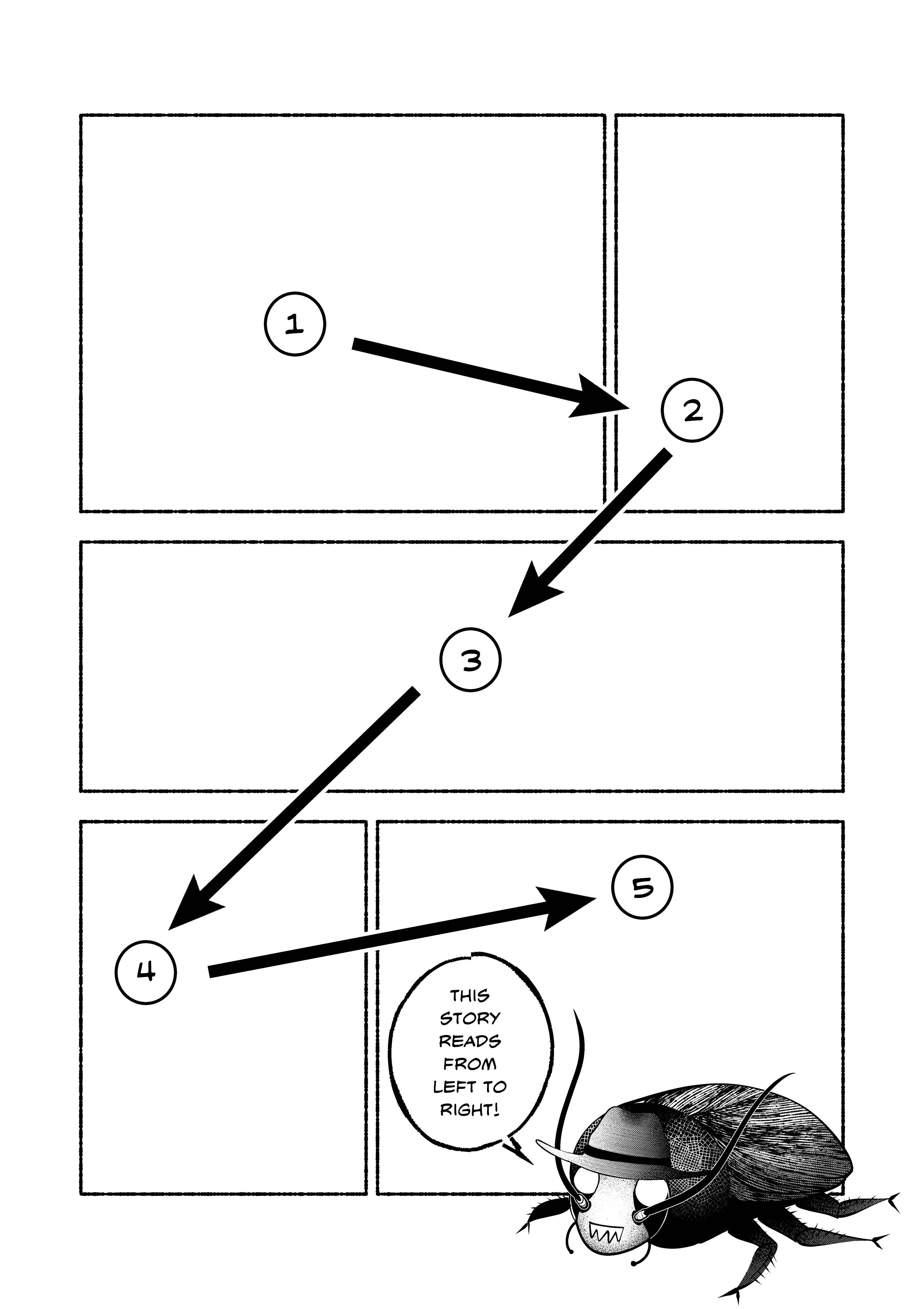 1

2

3

4

5

THIS STORY READS FROM LEFT TO RIGHT!